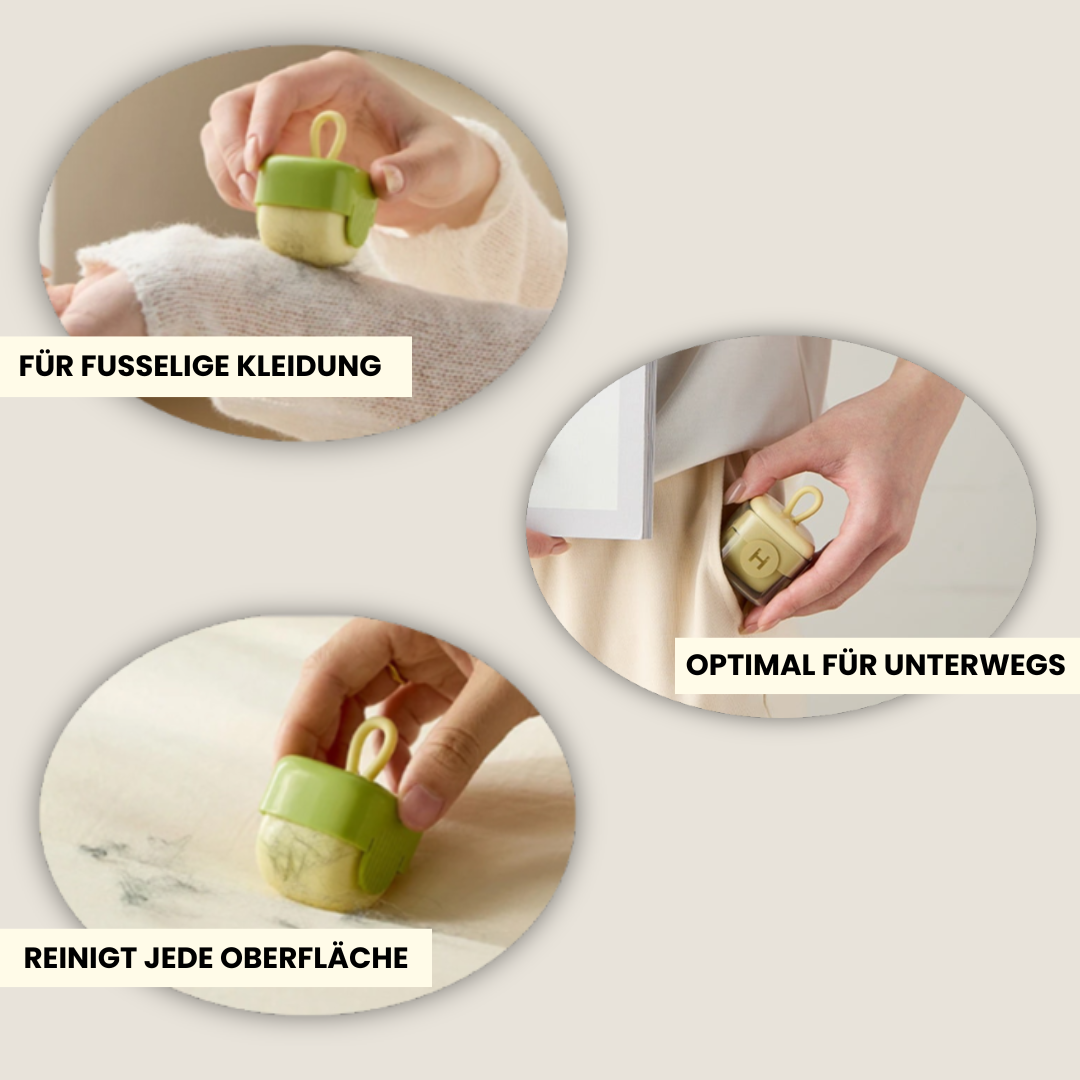 FÜR FUSSELIGE KLEIDUNG

H

OPTIMAL FÜR UNTERWEGS

REINIGT JEDE OBERFLÄCHE